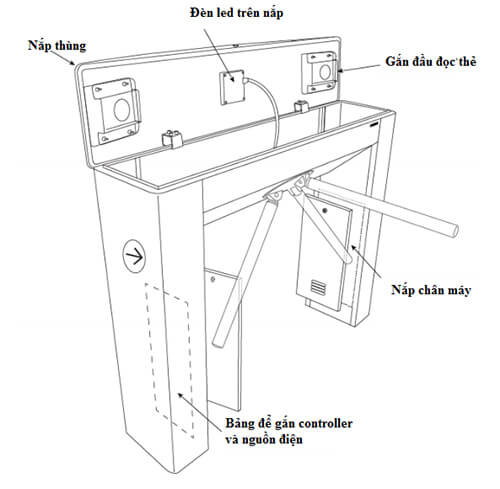 Đèn led trên nắp

Nắp thùng

Gắn đầu đọc thẻ

Nắp chân máy

Bảng để gắn controller và nguồn điện