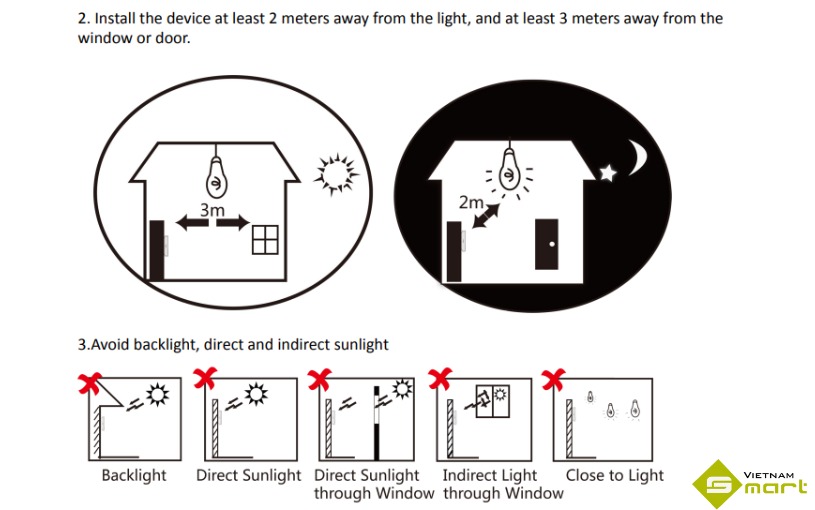 2. Install the device at least 2 meters away from the light, and at least 3 meters away from the window or door.

3m

2m

3.Avoid backlight, direct and indirect sunlight

Backlight

Direct Sunlight

Direct Sunlight through Window

Indirect Light through Window

Close to Light

VIETNAM
Smart